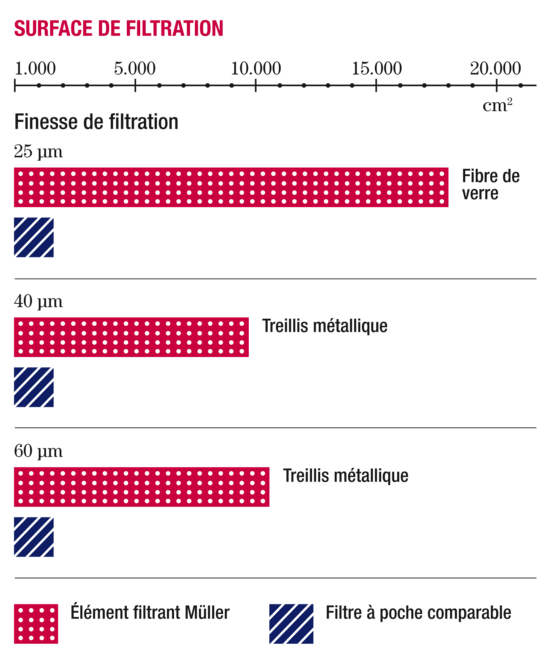 SURFACE DE FILTRATION

1.000 5.000 10.000 15.000 20.000

$cm^2$

Finesse de filtration

25 µm

Fibre de verre

40 µm

Treillis métallique

60 µm

Treillis métallique

Élément filtrant Müller

Filtre à poche comparable